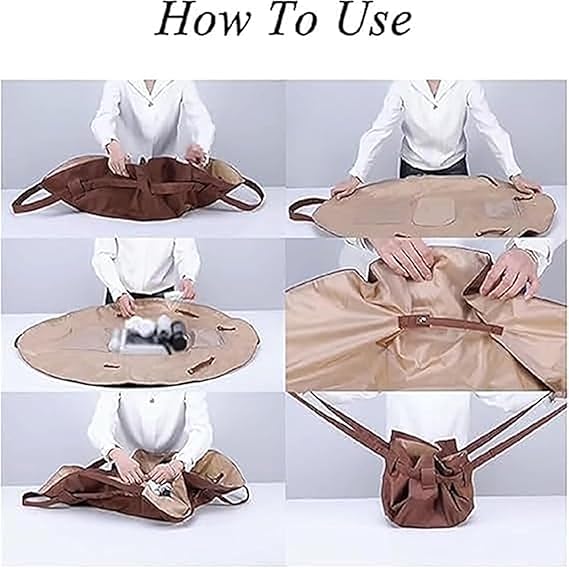 How To Use